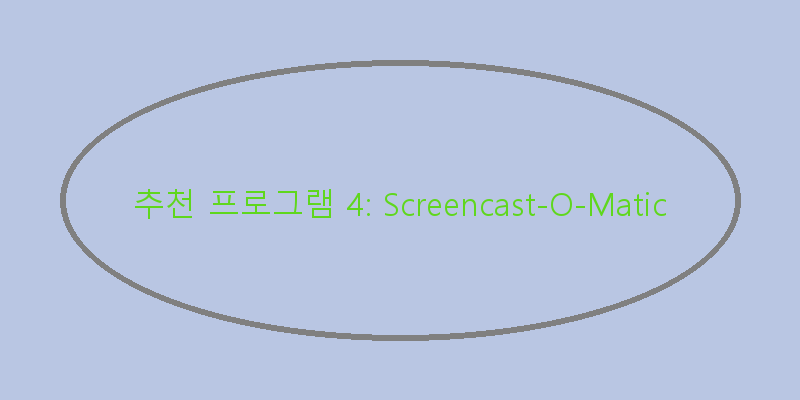 추천 프로그램 4: Screencast-O-Matic